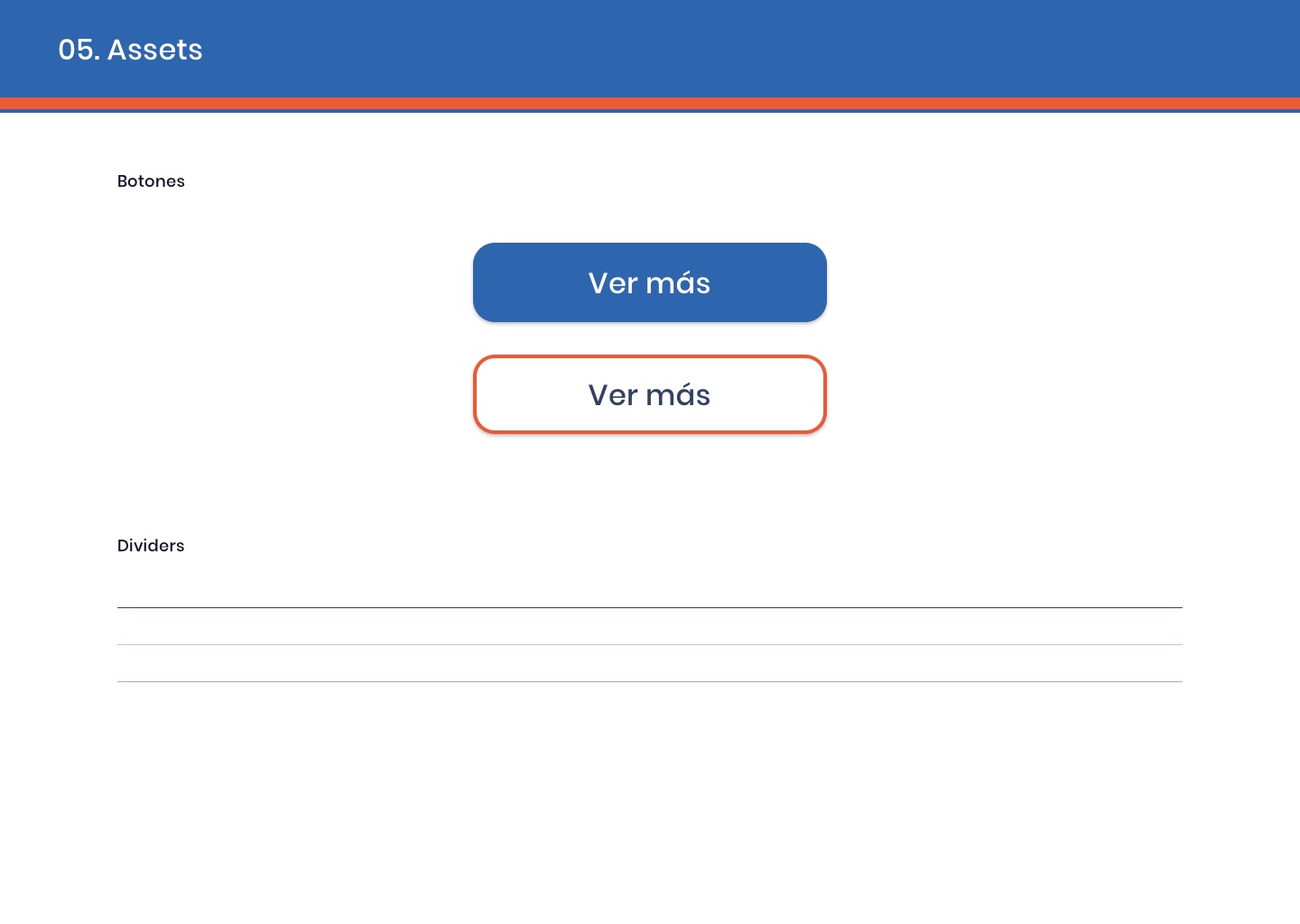 05. Assets

Botones

Ver más

Ver más

Dividers